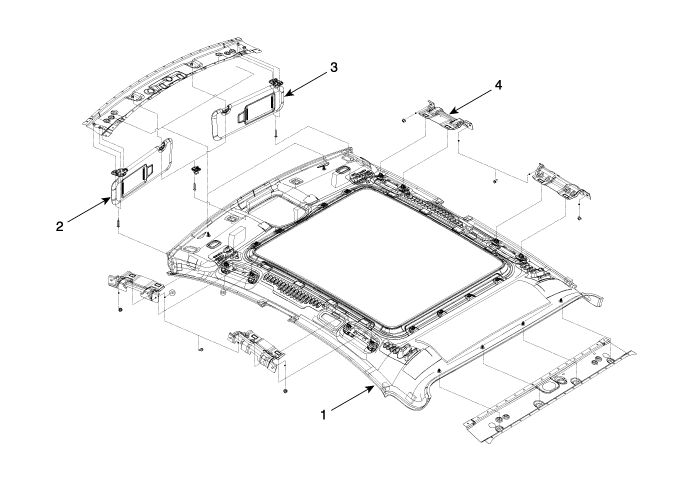 3
4
2
1