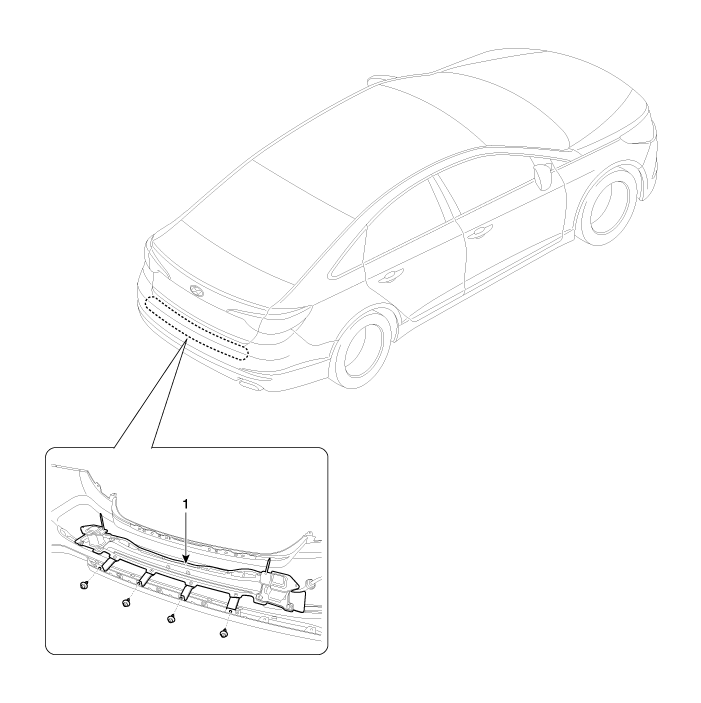 1