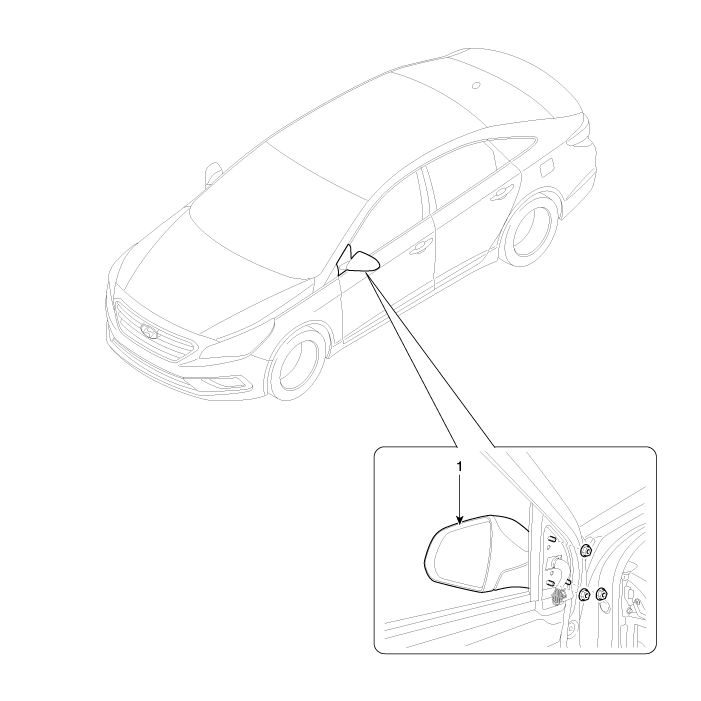 1