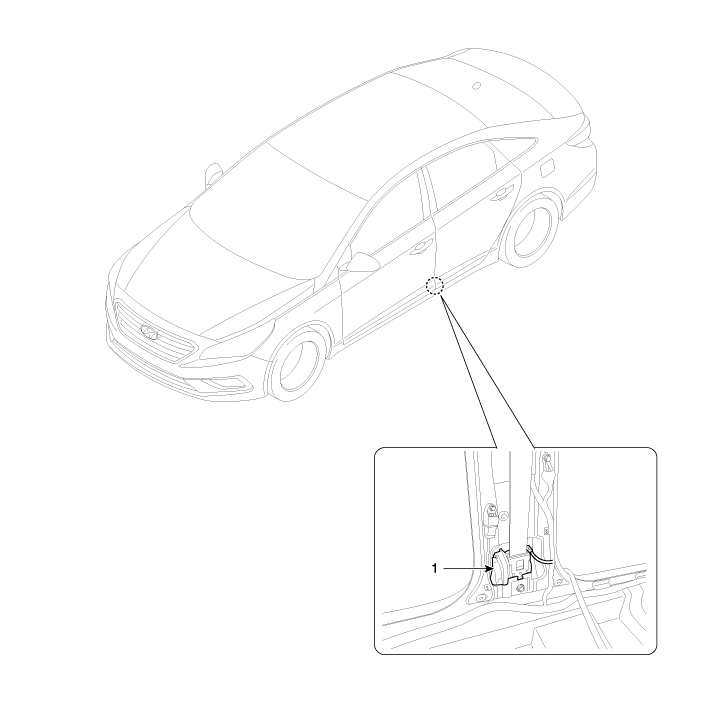 1