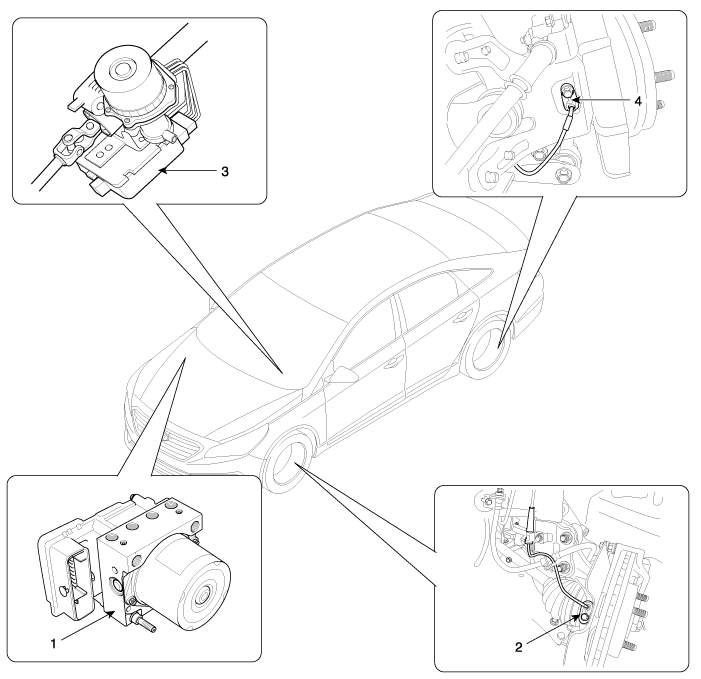 3

4

1

2